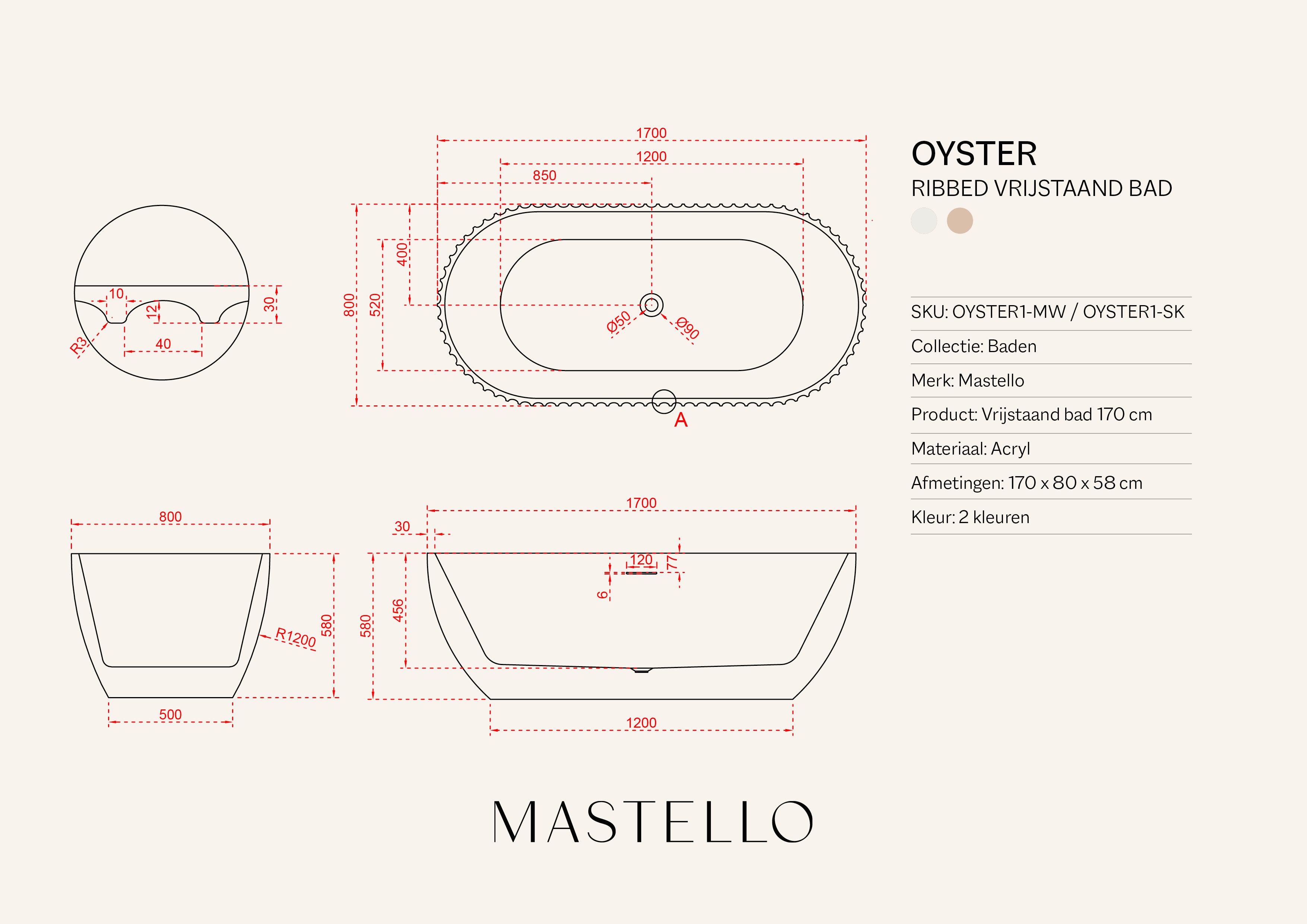 10
12
30
R3
40

1700
1200
850
400
800
520
Ø50
Ø90
A

OYSTER
RIBBED VRIJSTAAND BAD

SKU: OYSTER1-MW / OYSTER1-SK
Collectie: Baden
Merk: Mastello
Product: Vrijstaand bad 170 cm
Materiaal: Acryl
Afmetingen: 170 x 80 x 58 cm
Kleur: 2 kleuren

800
R1200
580
500

1700
30
120
77
6
580
456
1200

MASTELLO